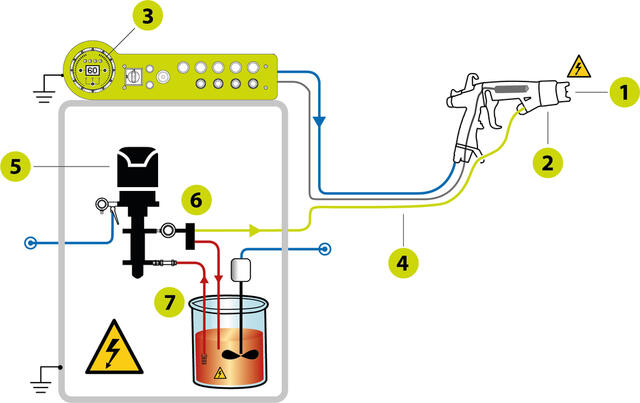 3
60
1
2
5
6
4
7