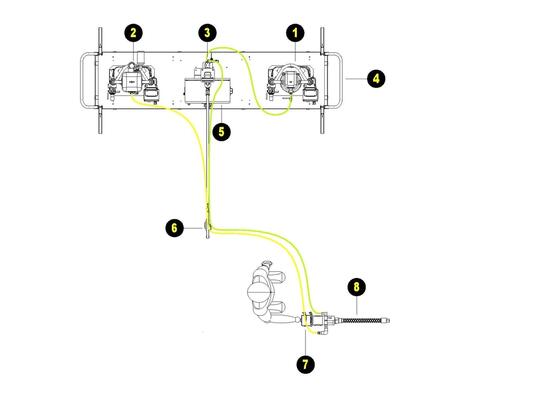 2
3
1
4
5
6
8
7