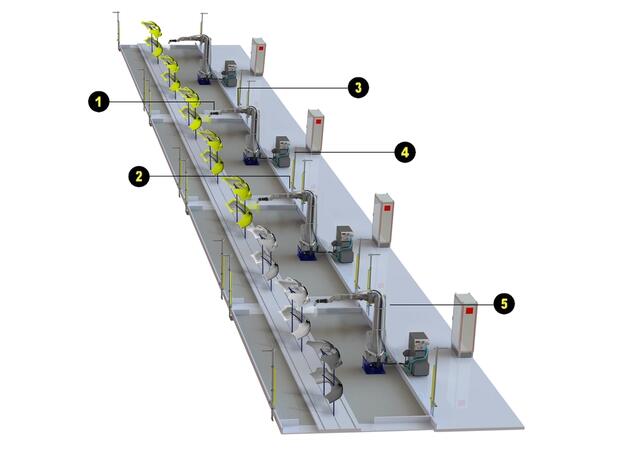 1
3
4
2
5