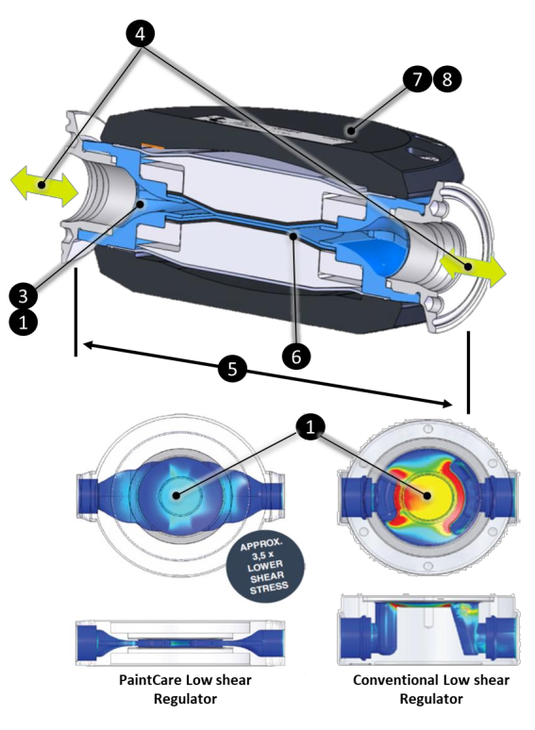 4
7 8
3
1
6
5
1
APPROX. 3,5 x LOWER SHEAR STRESS
PaintCare Low shear Regulator
Conventional Low shear Regulator